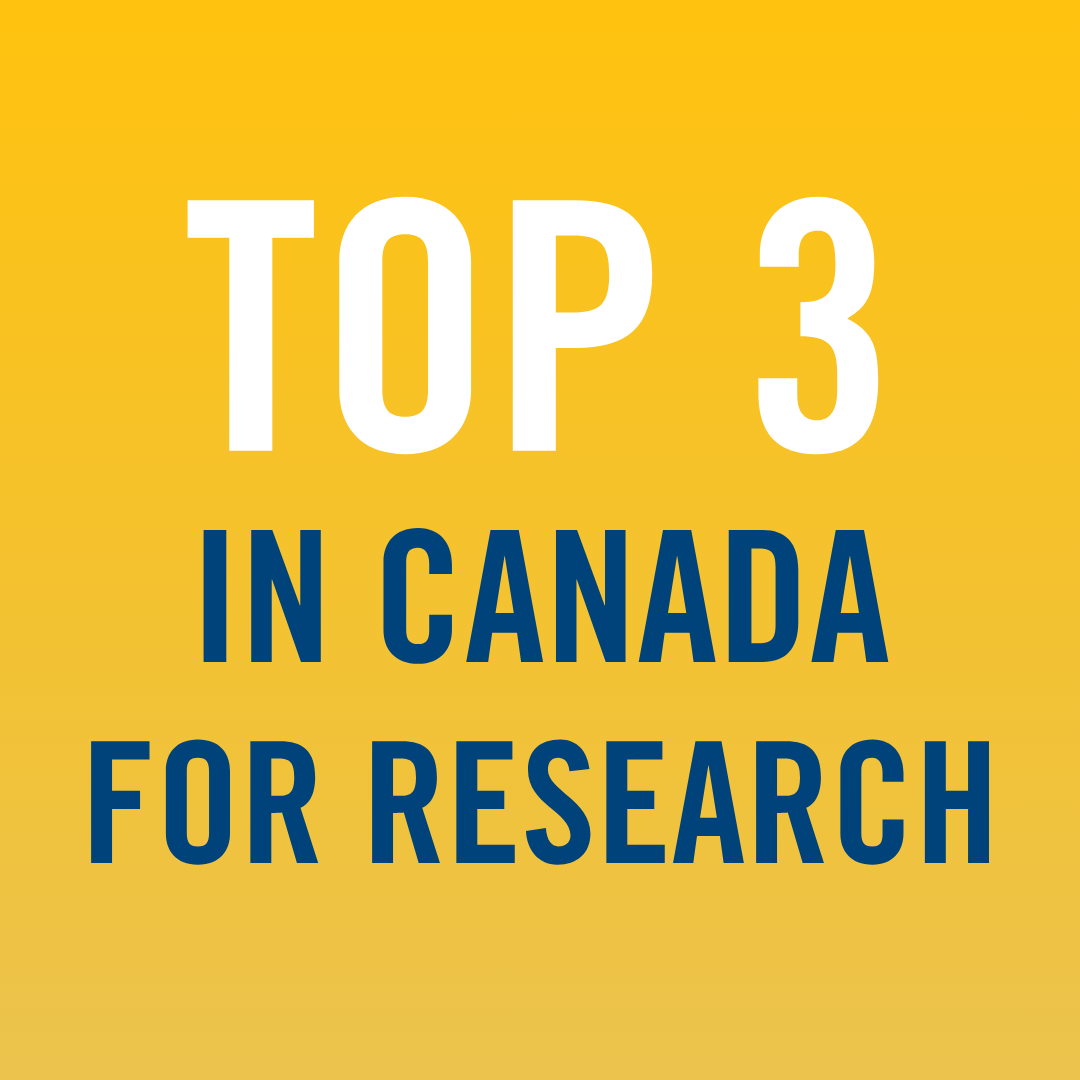 TOP 3
IN CANADA
FOR RESEARCH