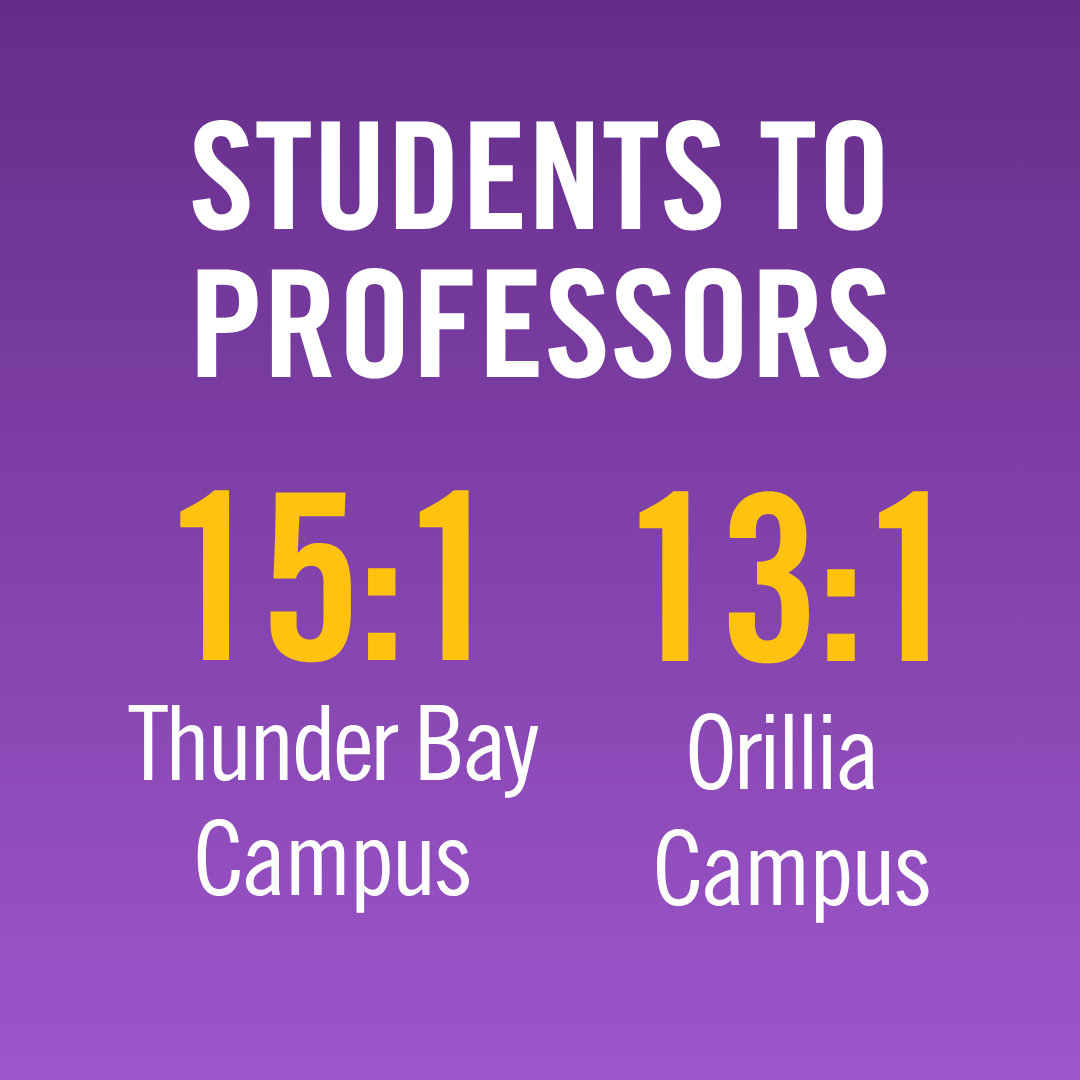 STUDENTS TO PROFESSORS

15:1
Thunder Bay Campus

13:1
Orillia Campus