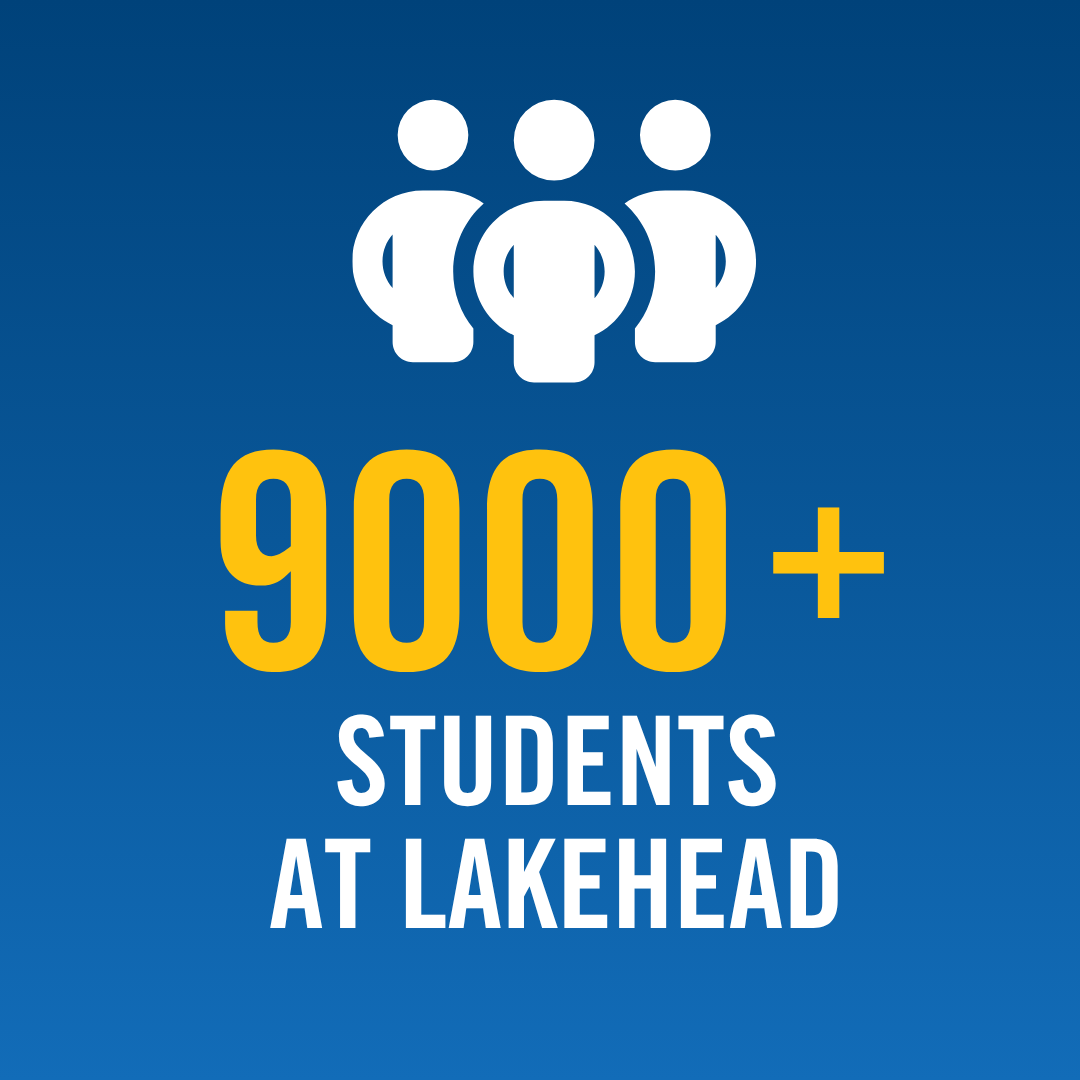 9000+
STUDENTS AT LAKEHEAD