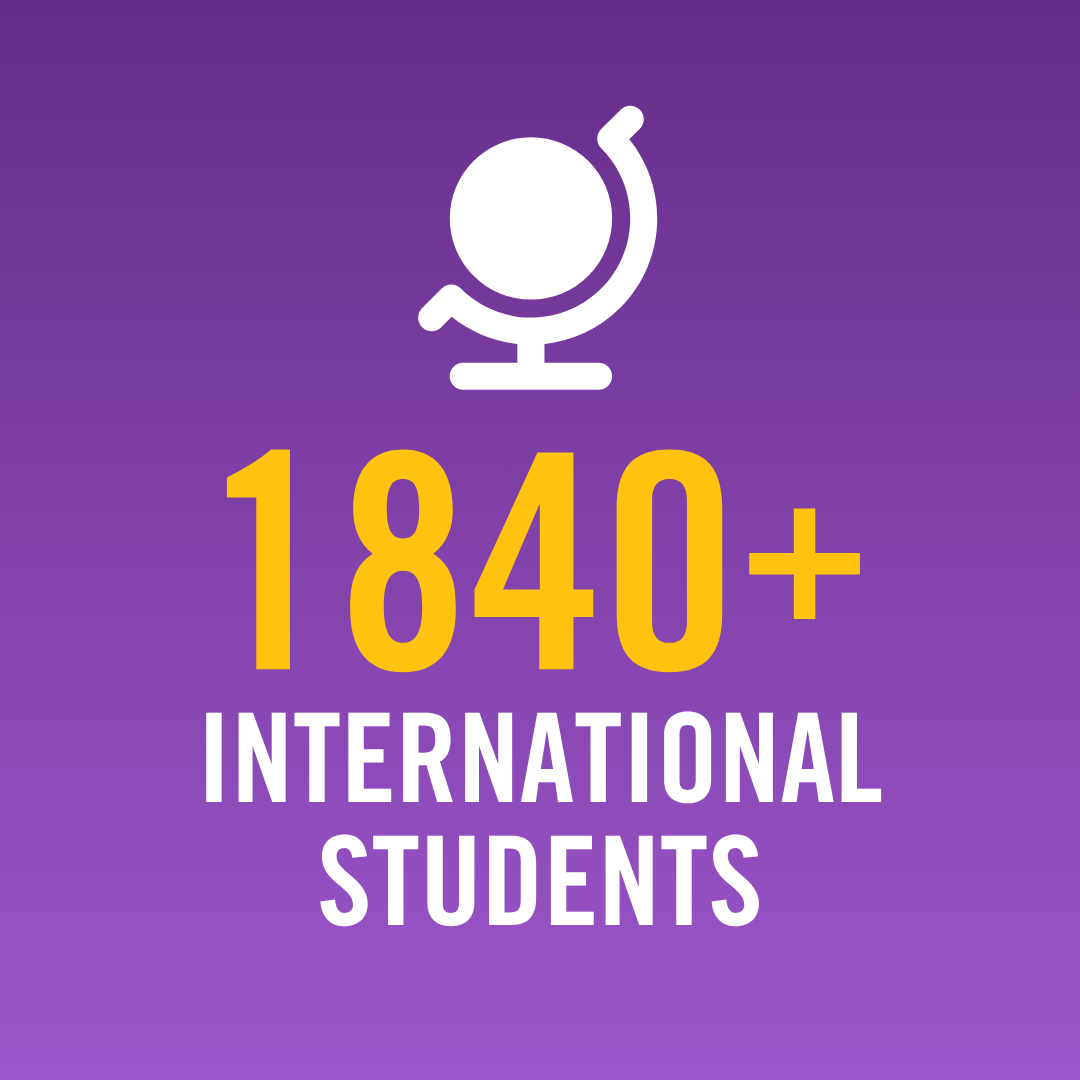 1840+
INTERNATIONAL STUDENTS