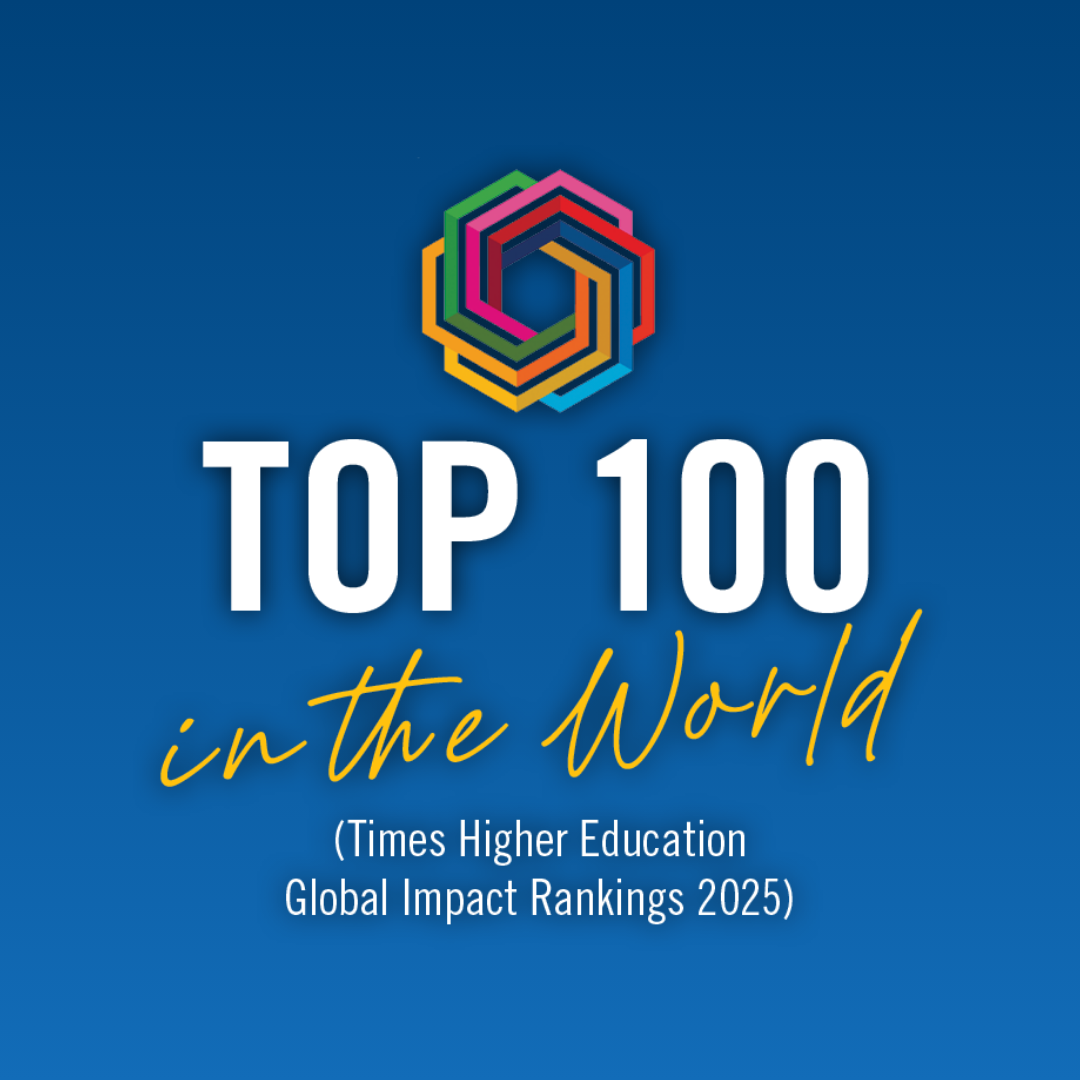 TOP 100
in the World
(Times Higher Education Global Impact Rankings 2025)