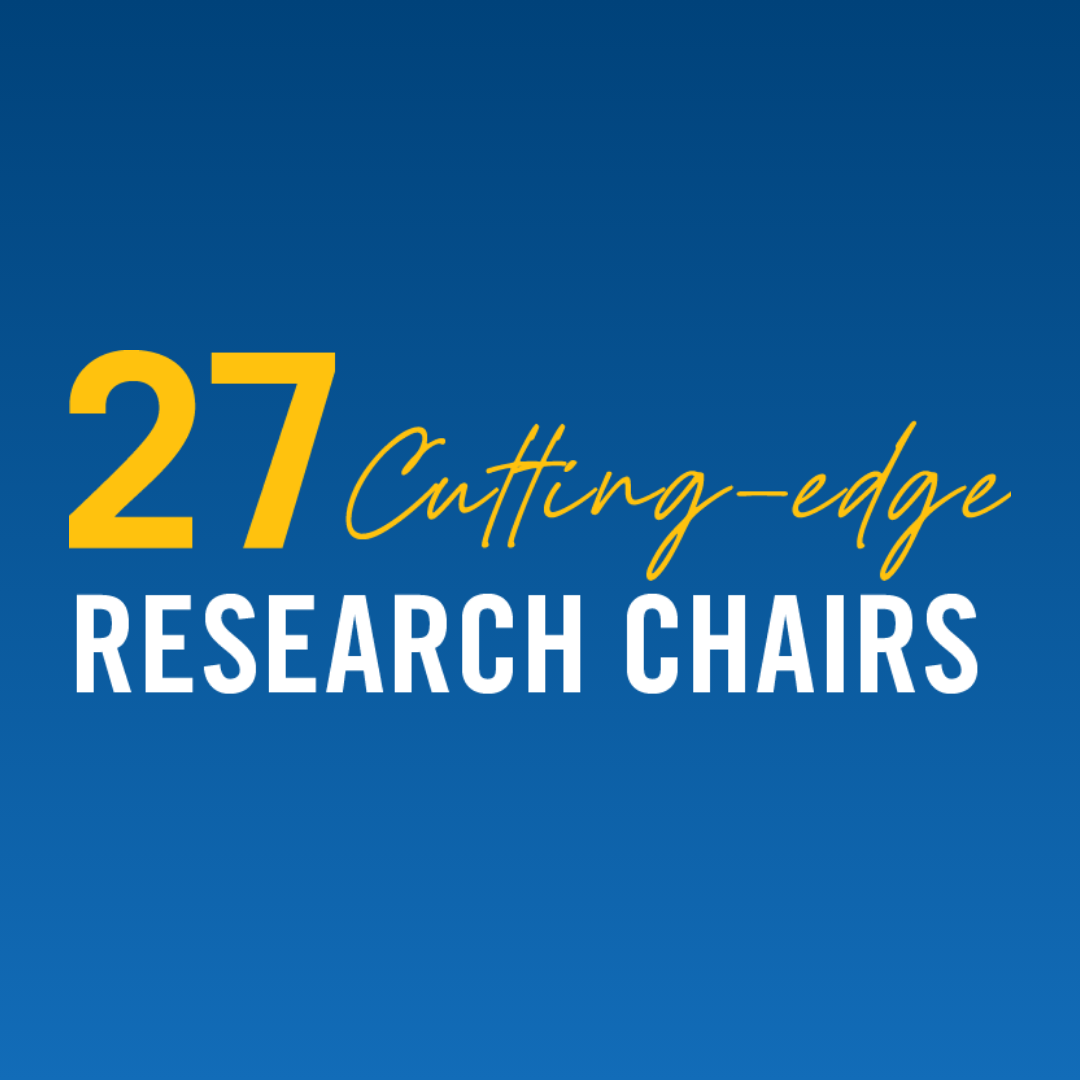 27 Cutting-edge
RESEARCH CHAIRS