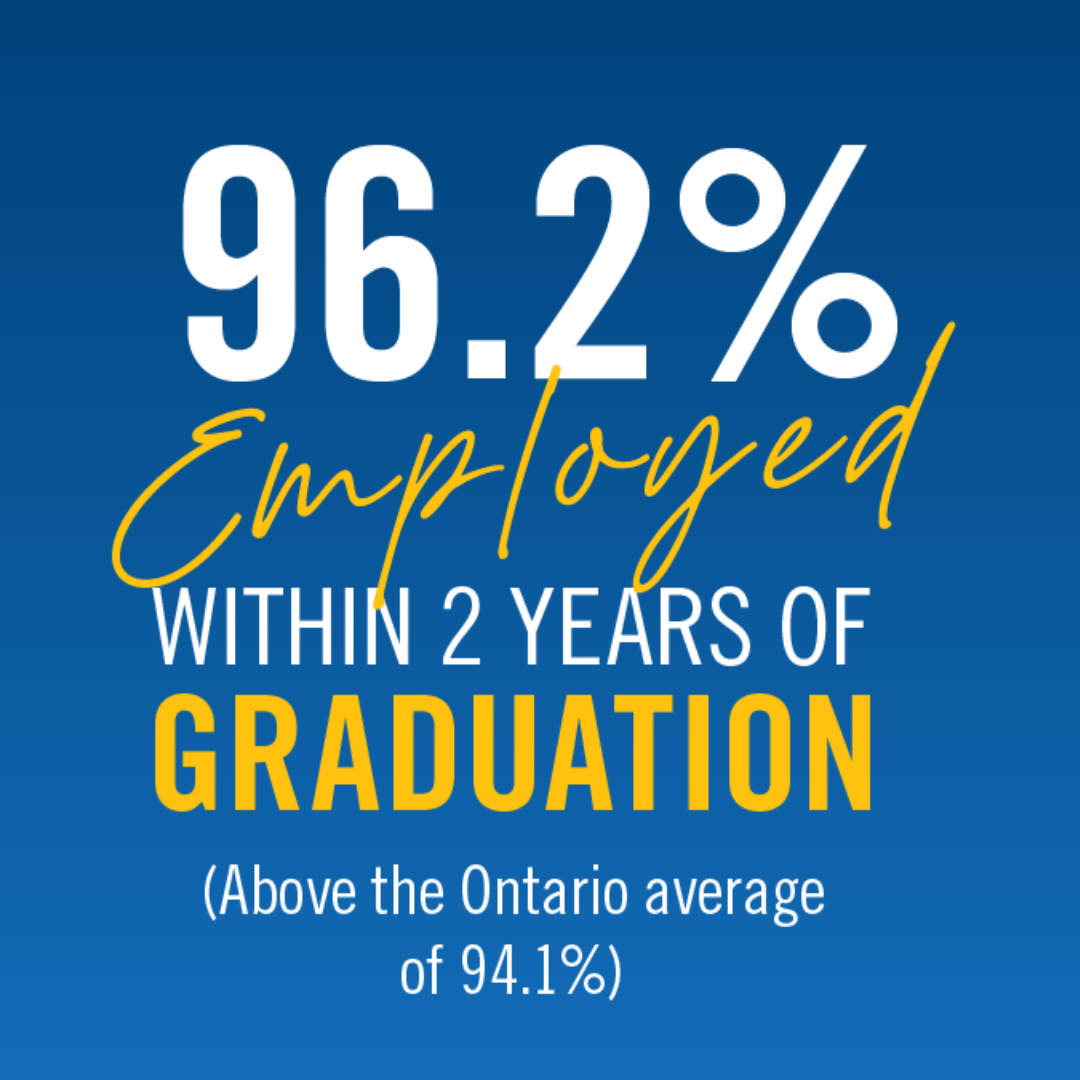 96.2%
Employed
WITHIN 2 YEARS OF
GRADUATION

(Above the Ontario average of 94.1%)