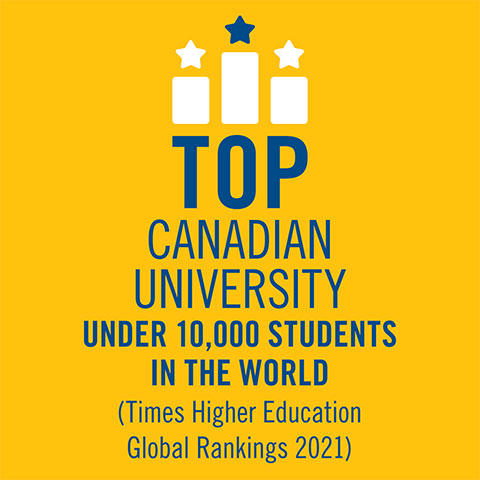 TOP
CANADIAN UNIVERSITY
UNDER 10,000 STUDENTS IN THE WORLD
(Times Higher Education Global Rankings 2021)